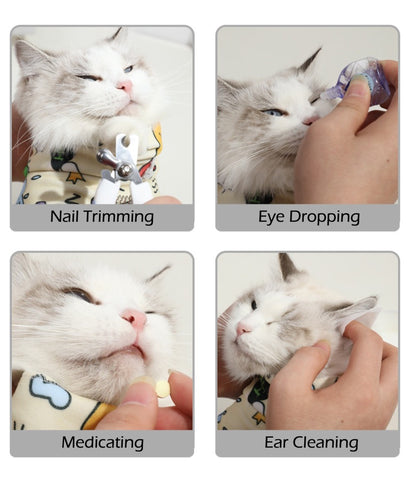 Nail Trimming

Eye Dropping

Medicating

Ear Cleaning